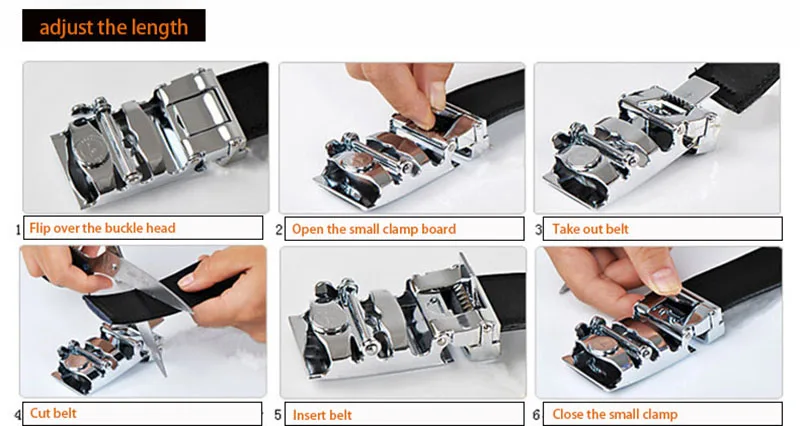 adjust the length

1 Flip over the buckle head

2 Open the small clamp board

3 Take out belt

4 Cut belt

5 Insert belt

6 Close the small clamp